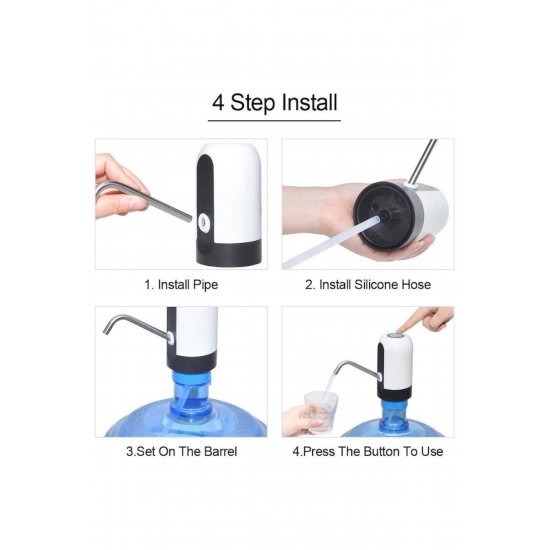 4 Step Install

1. Install Pipe

2. Install Silicone Hose

3.Set On The Barrel

4.Press The Button To Use