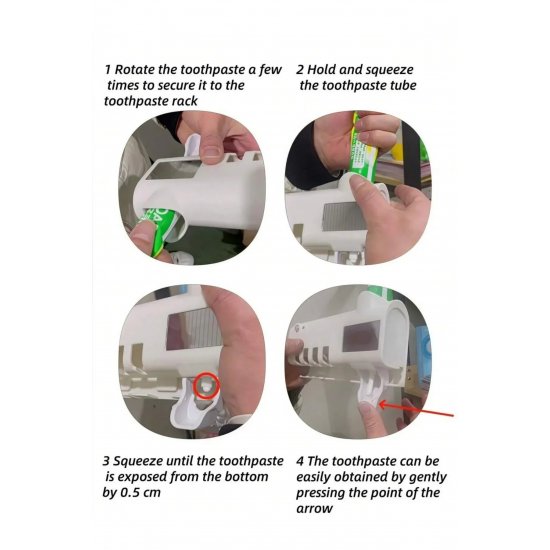 1 Rotate the toothpaste a few times to secure it to the toothpaste rack

2 Hold and squeeze the toothpaste tube

3 Squeeze until the toothpaste is exposed from the bottom by 0.5 cm

4 The toothpaste can be easily obtained by gently pressing the point of the arrow