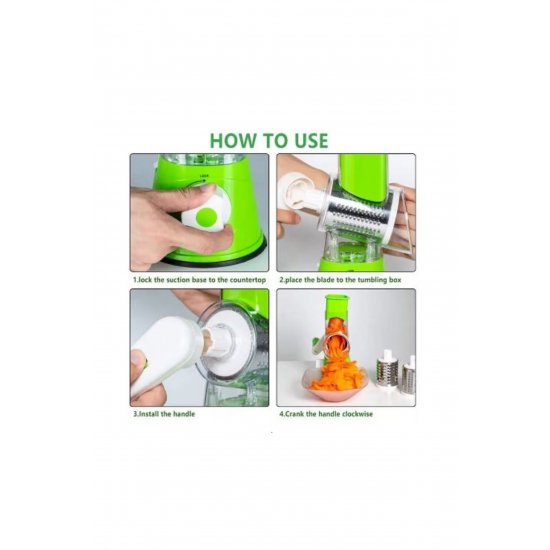 HOW TO USE

1.lock the suction base to the countertop

2.place the blade to the tumbling box

3.Install the handle

4.Crank the handle clockwise